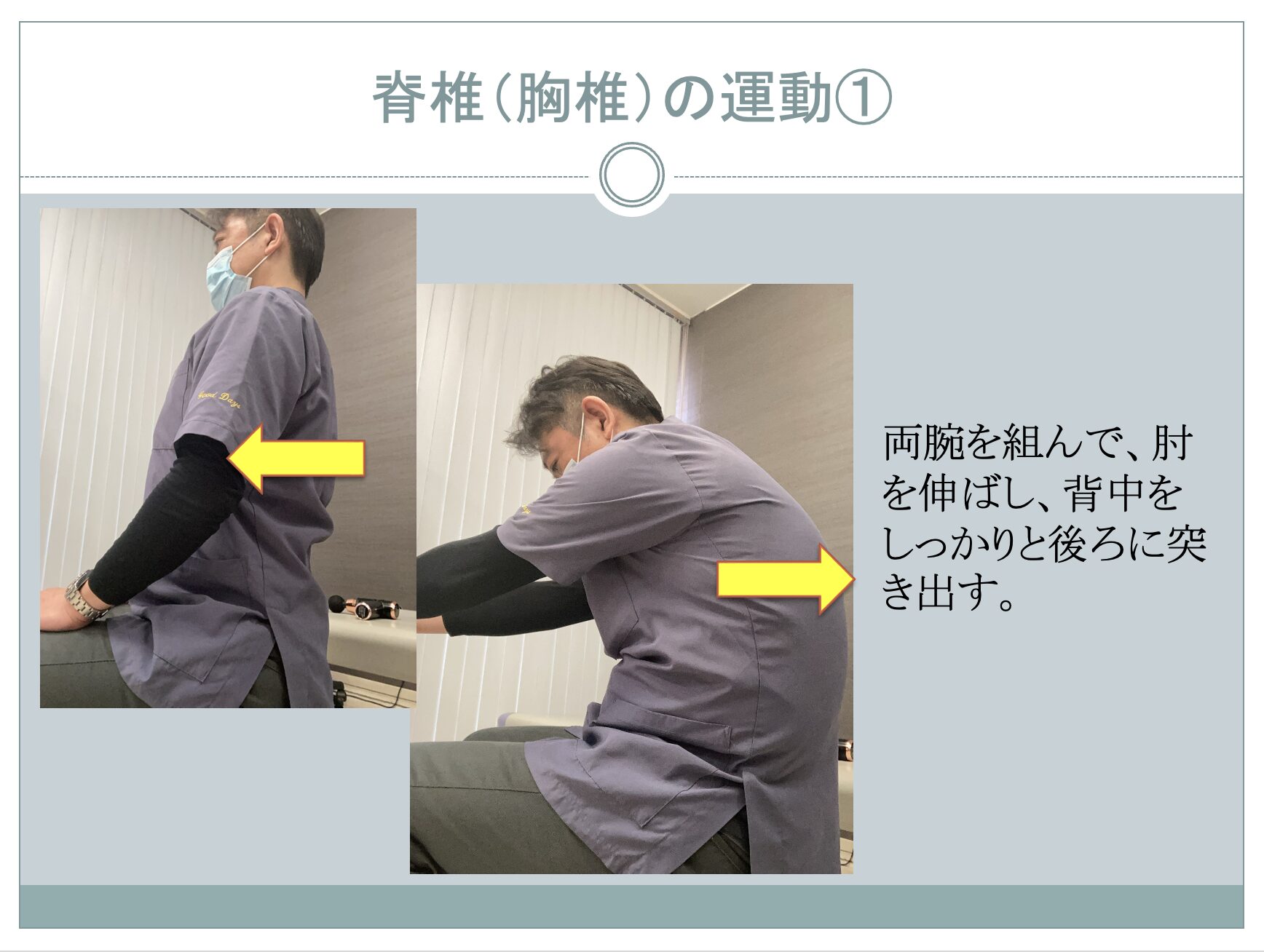 脊椎（胸椎）の運動①

Good Days

両腕を組んで、肘を伸ばし、背中をしっかりと後ろに突き出す。